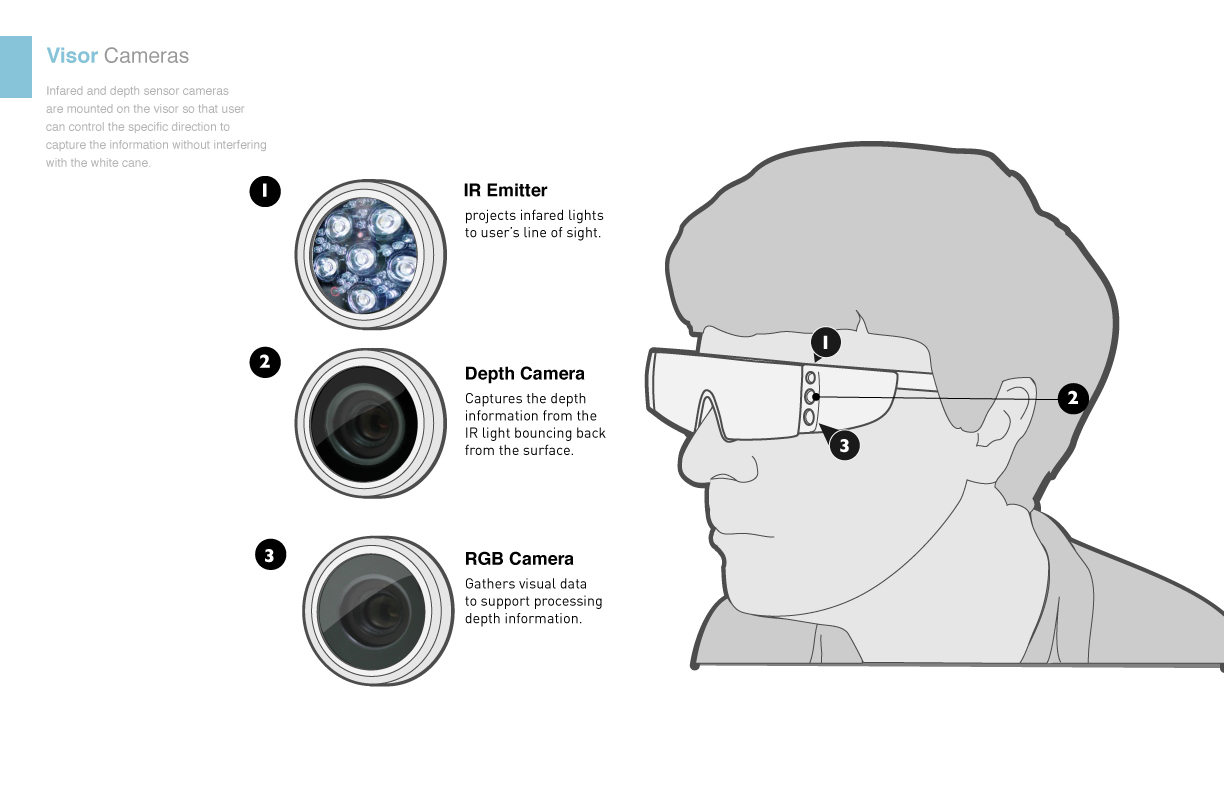 Visor Cameras

Infared and depth sensor cameras are mounted on the visor so that user can control the specific direction to capture the information without interfering with the white cane.

1

IR Emitter
projects infared lights to user's line of sight.

2

Depth Camera
Captures the depth information from the IR light bouncing back from the surface.

3

RGB Camera
Gathers visual data to support processing depth information.

1

2

3