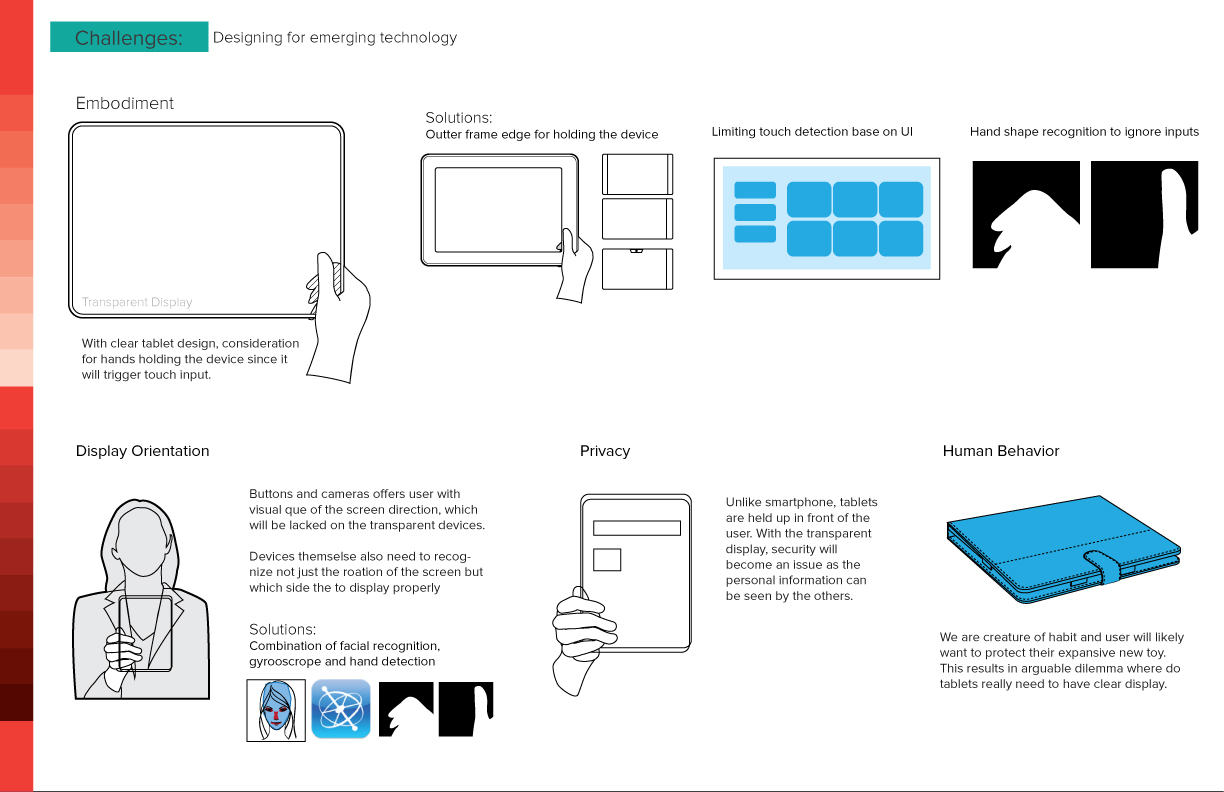 Challenges: Designing for emerging technology

Embodiment

Transparent Display

With clear tablet design, consideration for hands holding the device since it will trigger touch input.

Solutions:
Outter frame edge for holding the device

Limiting touch detection base on UI

Hand shape recognition to ignore inputs

Display Orientation

Buttons and cameras offers user with visual que of the screen direction, which will be lacked on the transparent devices.

Devices themselse also need to recognize not just the roation of the screen but which side the to display properly

Solutions:
Combination of facial recognition, gyrooscrope and hand detection

Privacy

Unlike smartphone, tablets are held up in front of the user. With the transparent display, security will become an issue as the personal information can be seen by the others.

Human Behavior

We are creature of habit and user will likely want to protect their expansive new toy. This results in arguable dilemma where do tablets really need to have clear display.